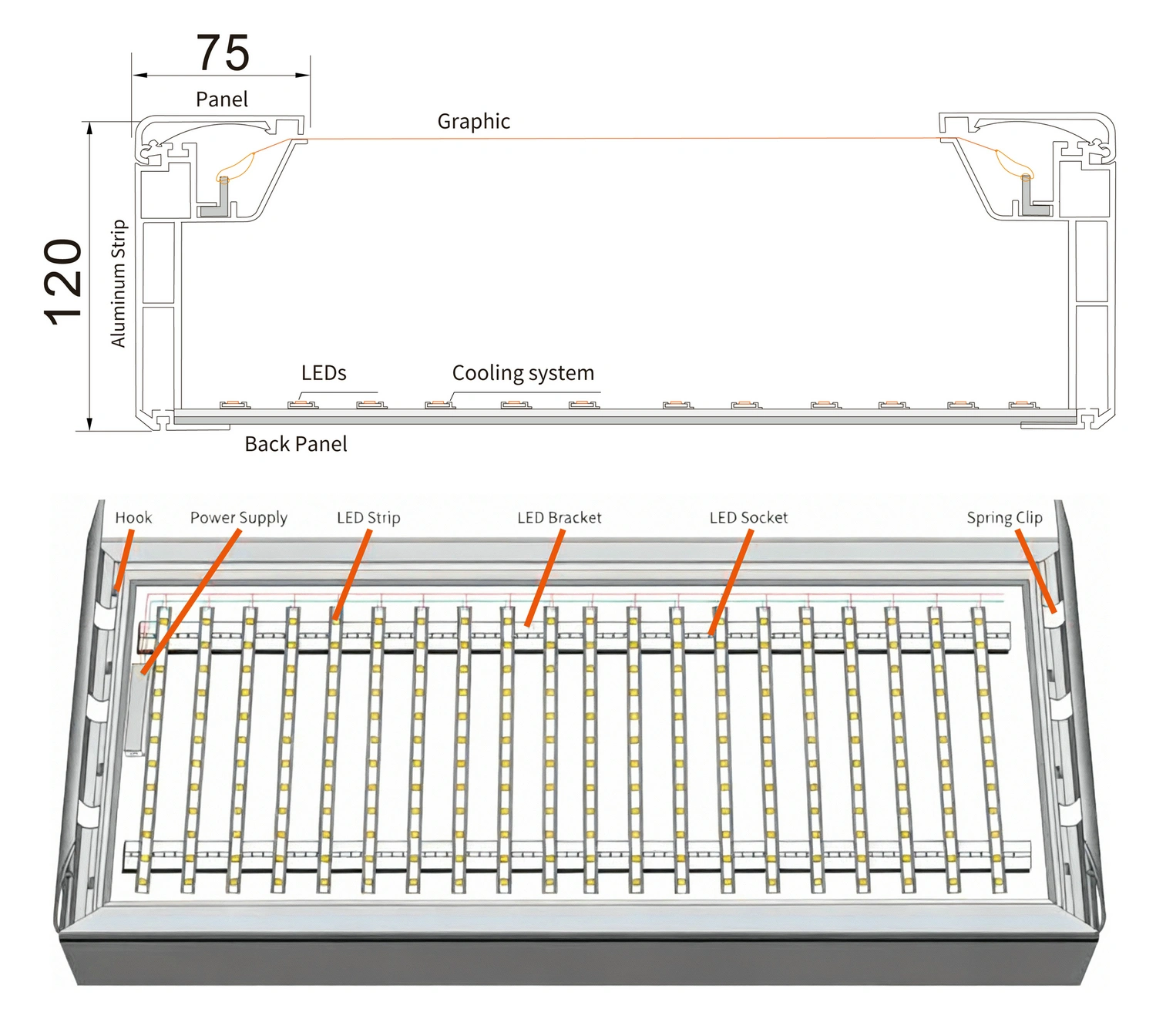 75
Panel
Graphic
120
Aluminum Strip
LEDs
Cooling system
Back Panel

Hook
Power Supply
LED Strip
LED Bracket
LED Socket
Spring Clip