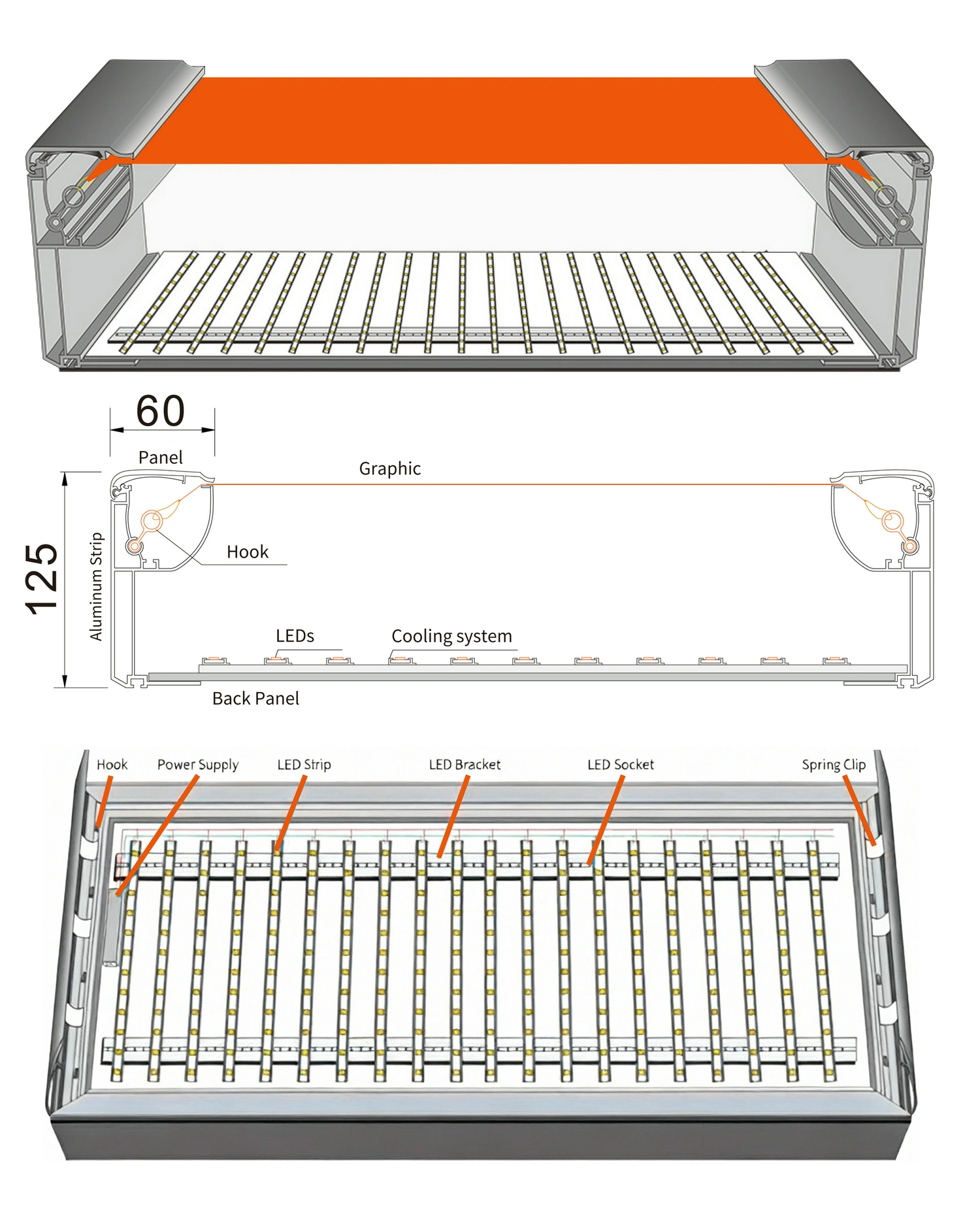 60

Panel

Graphic

125

Aluminum Strip

Hook

LEDs

Cooling system

Back Panel

Hook

Power Supply

LED Strip

LED Bracket

LED Socket

Spring Clip