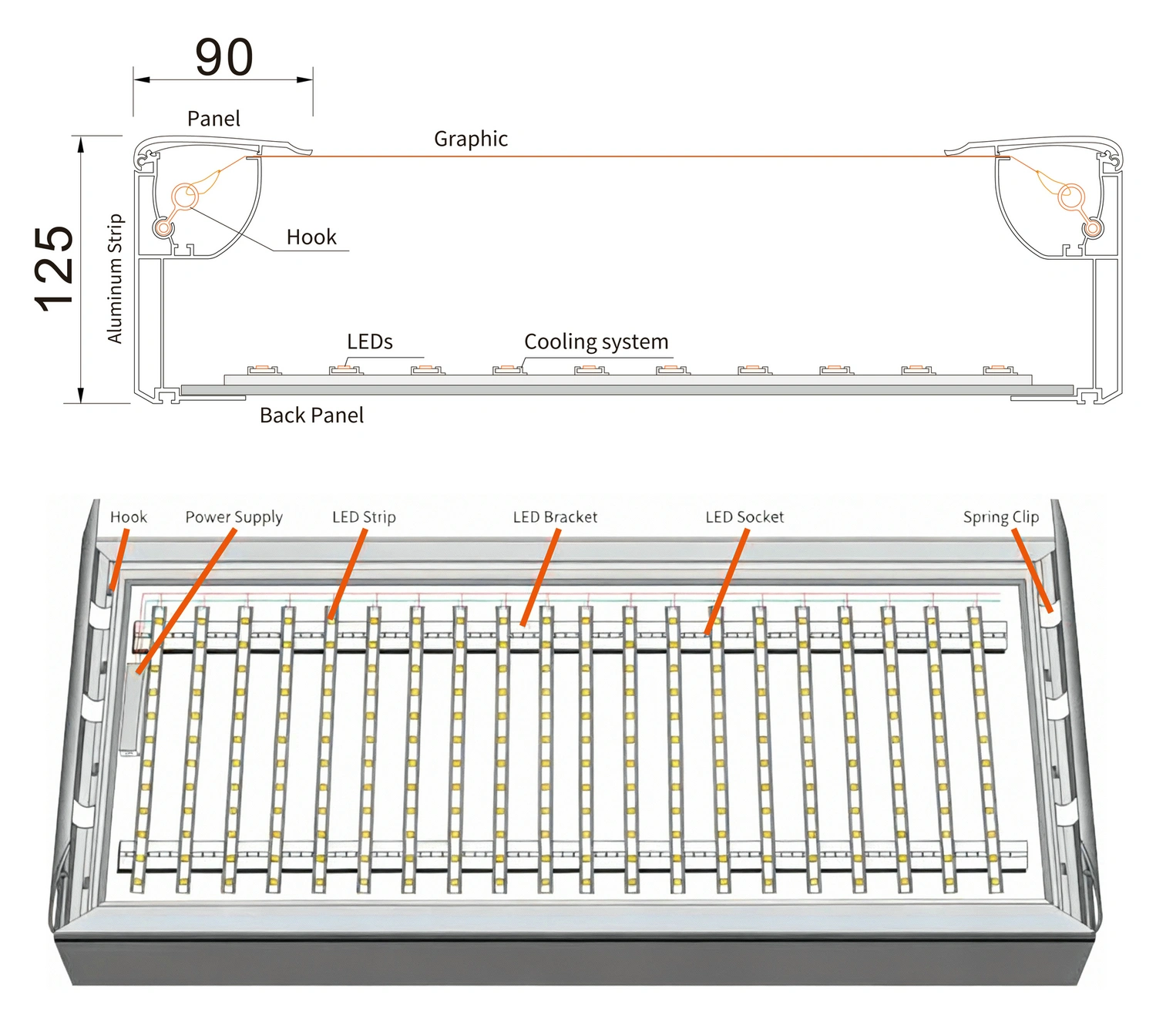 90

Panel

Graphic

125

Aluminum Strip

Hook

LEDs

Cooling system

Back Panel

Hook

Power Supply

LED Strip

LED Bracket

LED Socket

Spring Clip