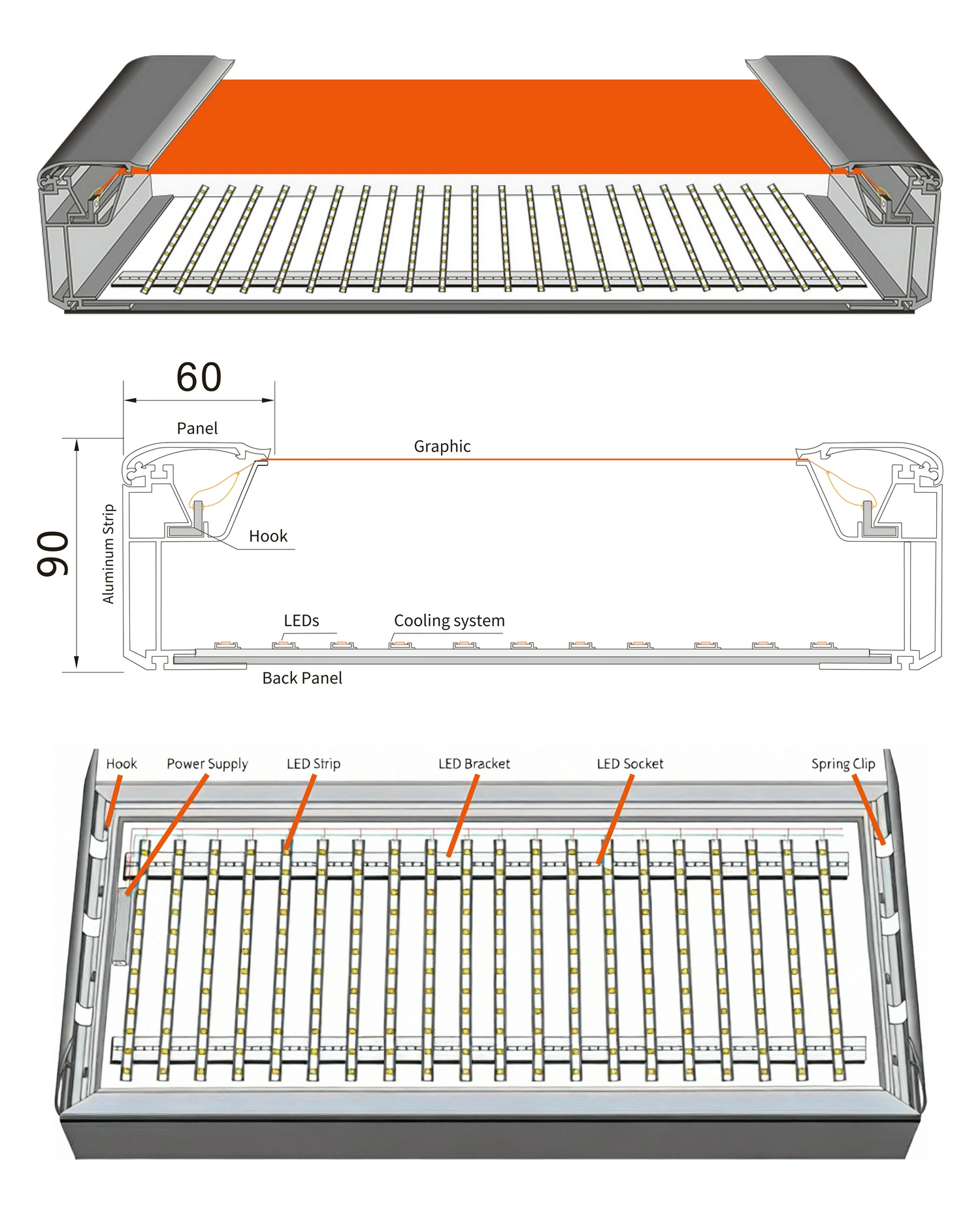 60

Panel

Graphic

90

Aluminum Strip

Hook

LEDs

Cooling system

Back Panel

Hook

Power Supply

LED Strip

LED Bracket

LED Socket

Spring Clip