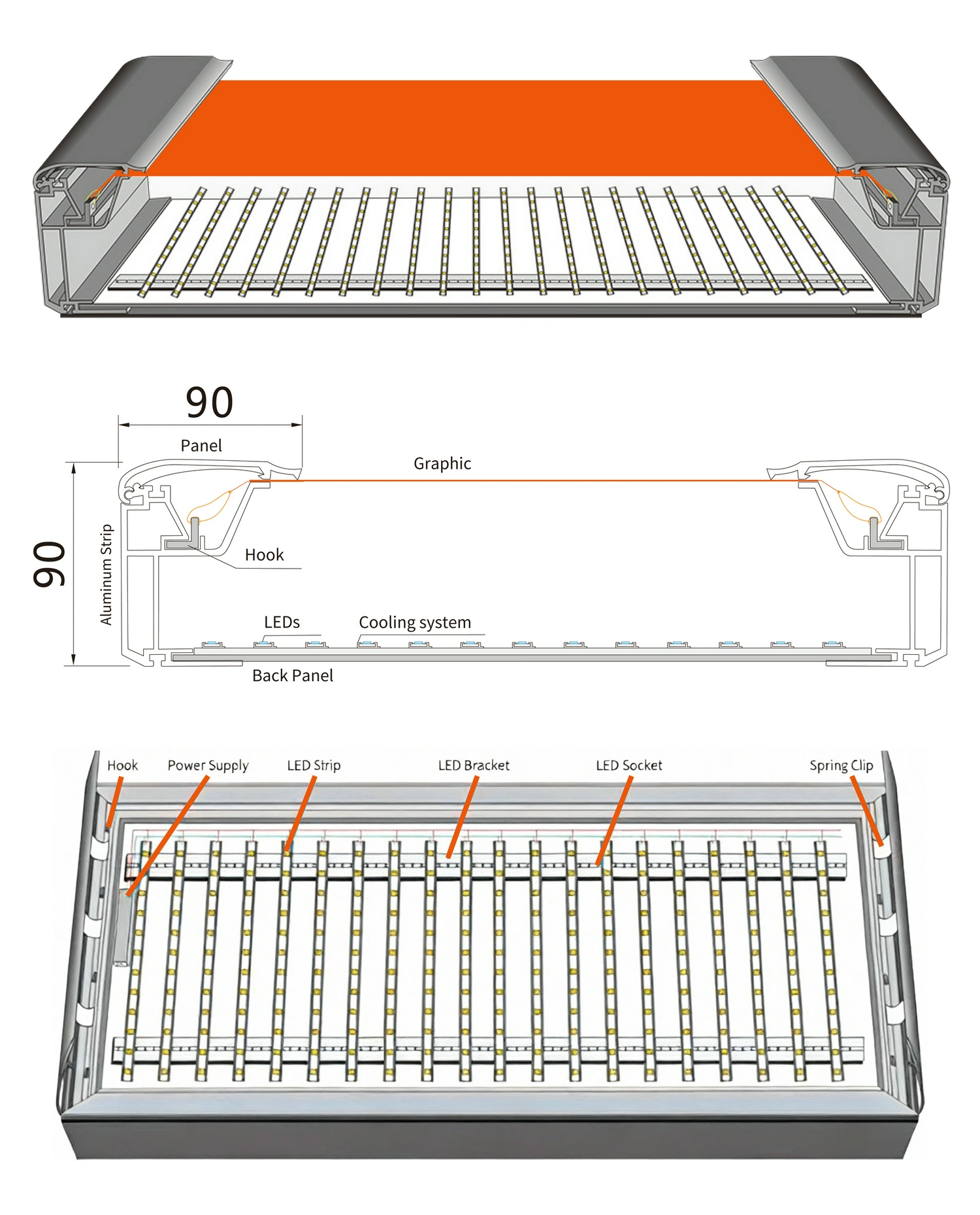 90

Panel

Graphic

90

Aluminum Strip

Hook

LEDs

Cooling system

Back Panel

Hook

Power Supply

LED Strip

LED Bracket

LED Socket

Spring Clip