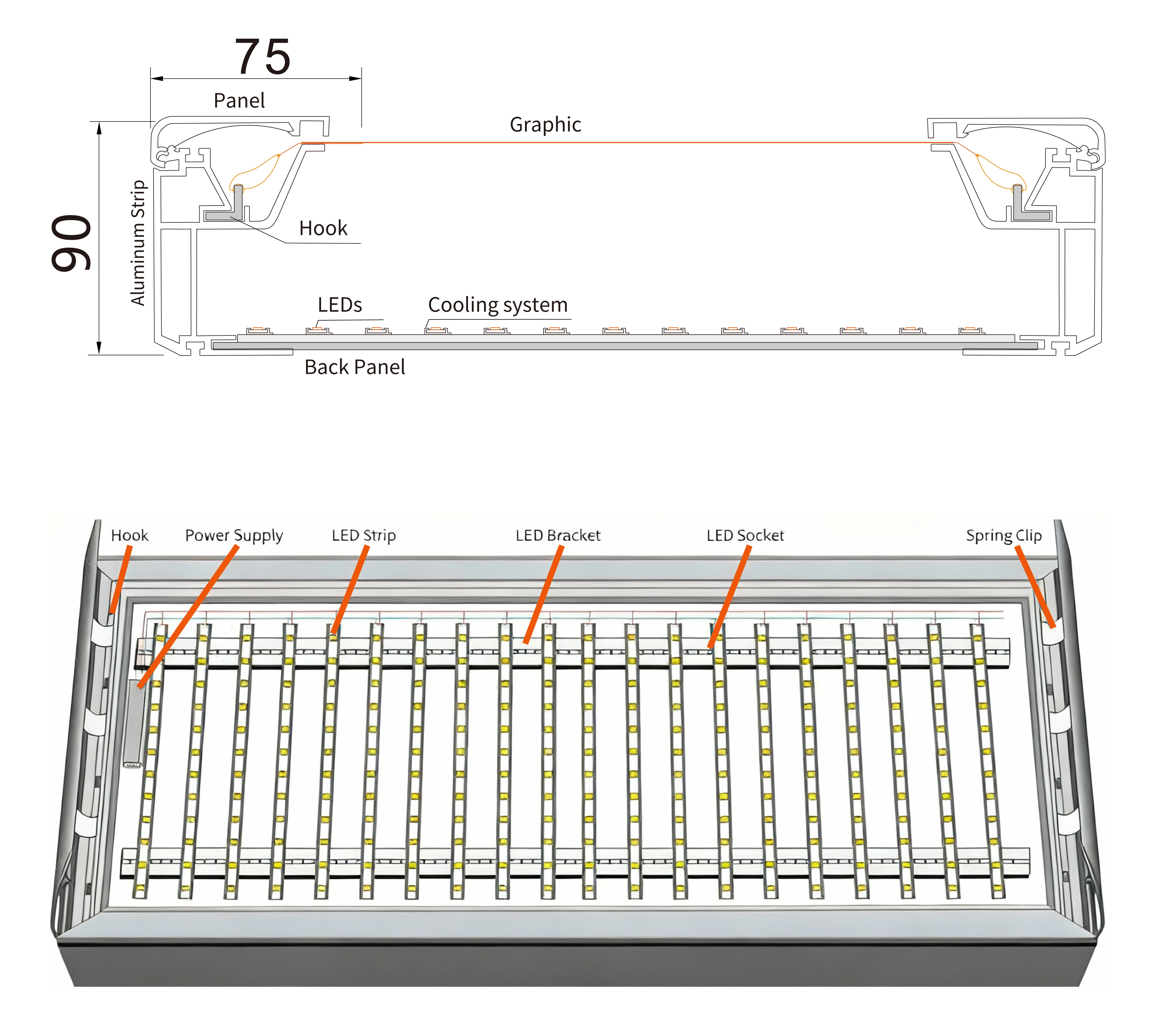 75

Panel

Graphic

90

Aluminum Strip

Hook

LEDs

Cooling system

Back Panel

Hook

Power Supply

LED Strip

LED Bracket

LED Socket

Spring Clip